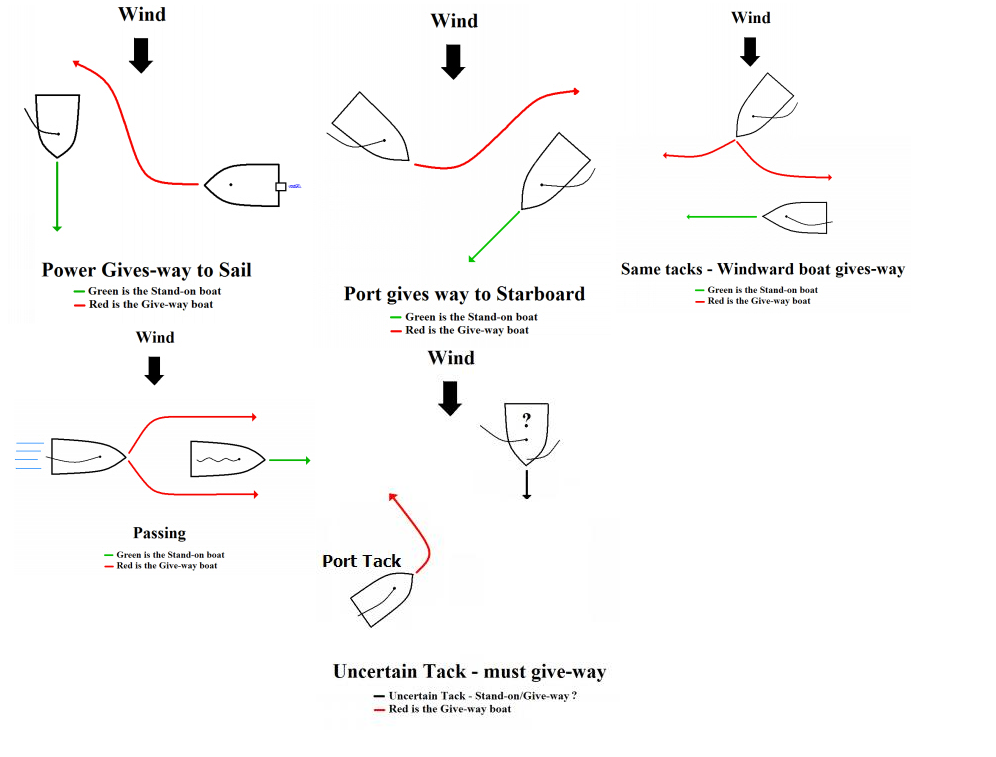 Wind

Power Gives-way to Sail
Green is the Stand-on boat
Red is the Give-way boat

Wind

Port gives way to Starboard
Green is the Stand-on boat
Red is the Give-way boat

Wind

Same tacks - Windward boat gives-way
Green is the Stand-on boat
Red is the Give-way boat

Wind

Passing
Green is the Stand-on boat
Red is the Give-way boat

Wind

?

Port Tack

Uncertain Tack - must give-way
Uncertain Tack - Stand-on/Give-way ?
Red is the Give-way boat